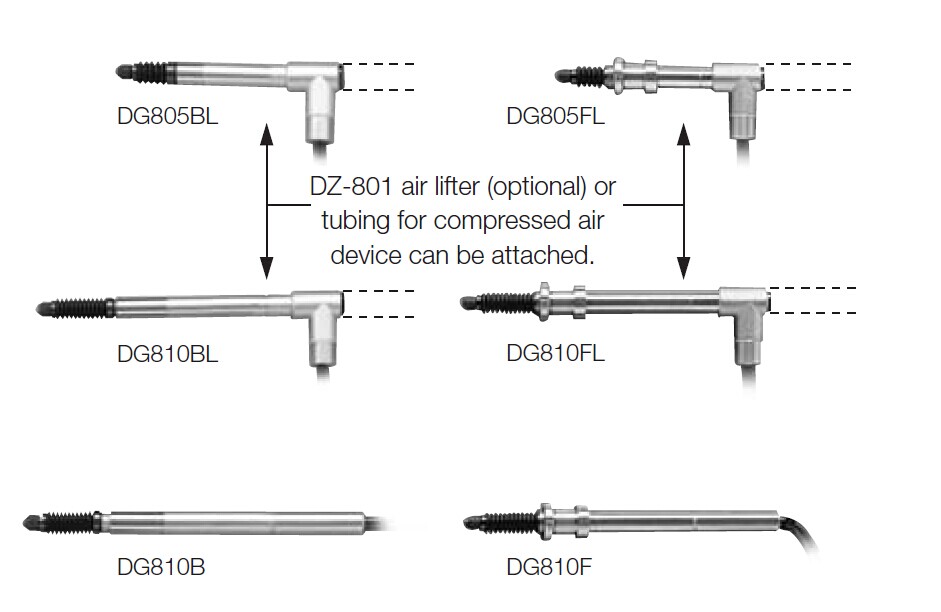 DG805BL

DG805FL

DZ-801 air lifter (optional) or tubing for compressed air device can be attached.

DG810BL

DG810FL

DG810B

DG810F